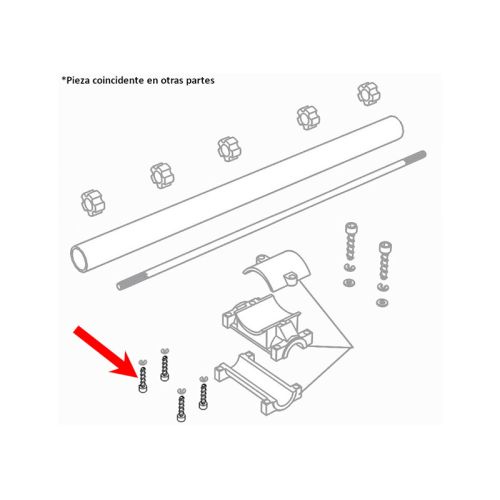 *Pieza coincidente en otras partes